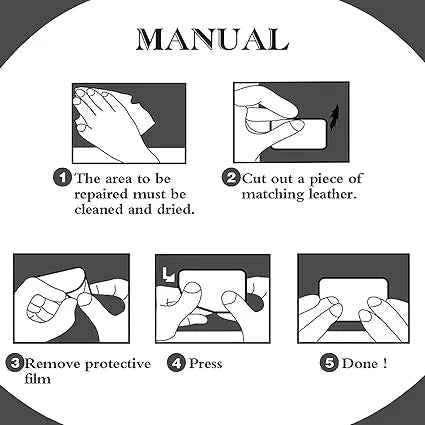 MANUAL

1 The area to be repaired must be cleaned and dried.

2 Cut out a piece of matching leather.

3 Remove protective film

4 Press

5 Done !